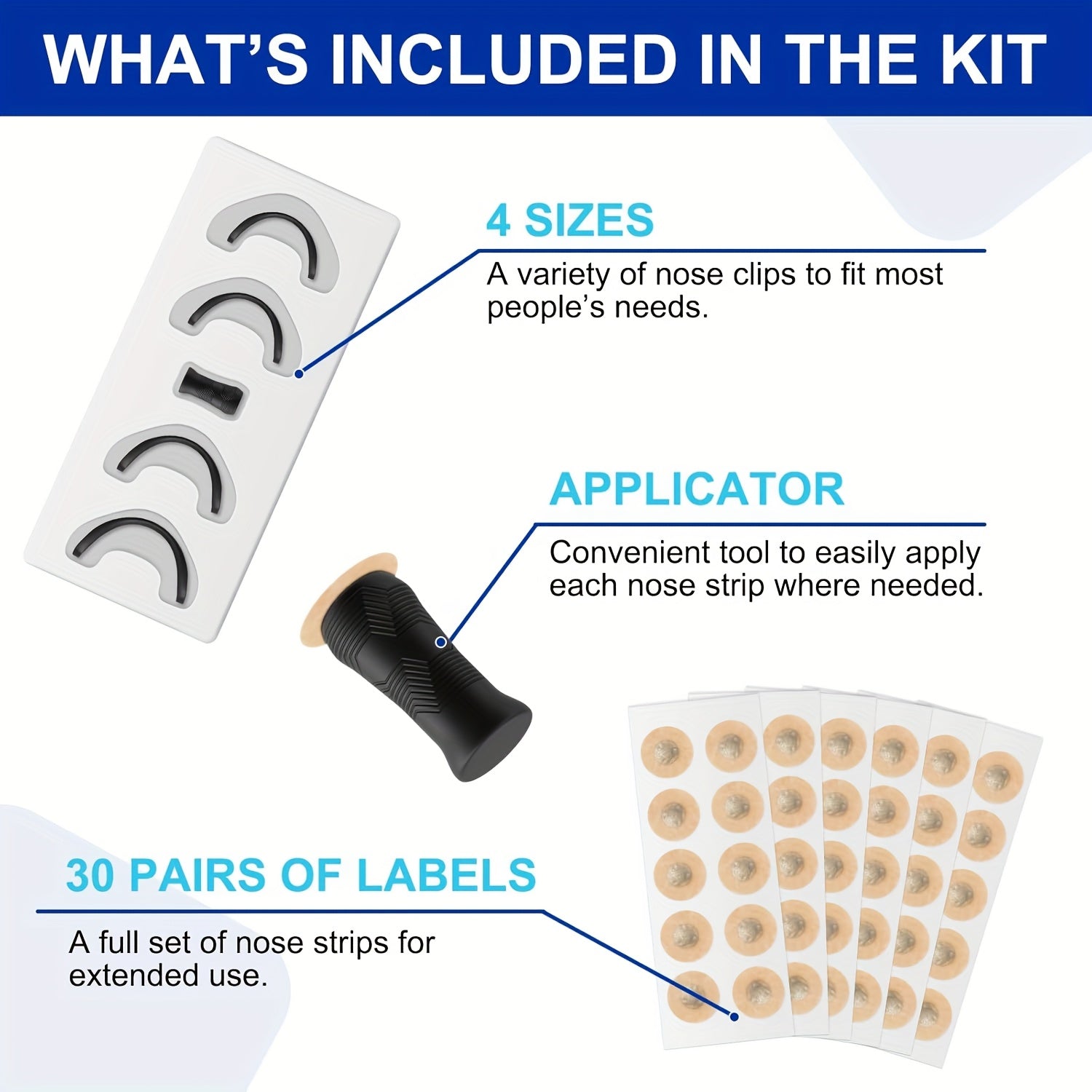 WHAT'S INCLUDED IN THE KIT

4 SIZES

A variety of nose clips to fit most people's needs.

APPLICATOR

Convenient tool to easily apply each nose strip where needed.

30 PAIRS OF LABELS

A full set of nose strips for extended use.